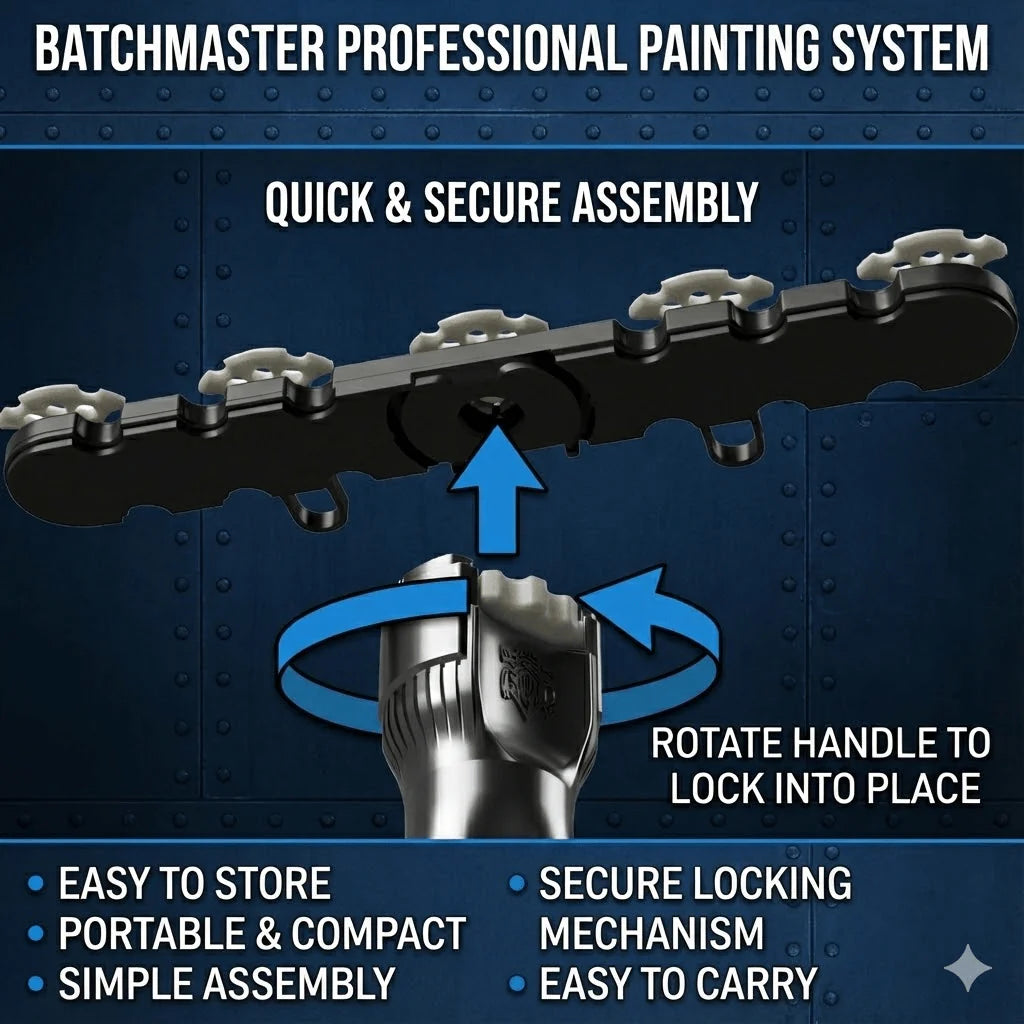 BATCHMASTER PROFESSIONAL PAINTING SYSTEM

QUICK & SECURE ASSEMBLY

ROTATE HANDLE TO LOCK INTO PLACE

• EASY TO STORE
• PORTABLE & COMPACT
• SIMPLE ASSEMBLY

• SECURE LOCKING MECHANISM
• EASY TO CARRY