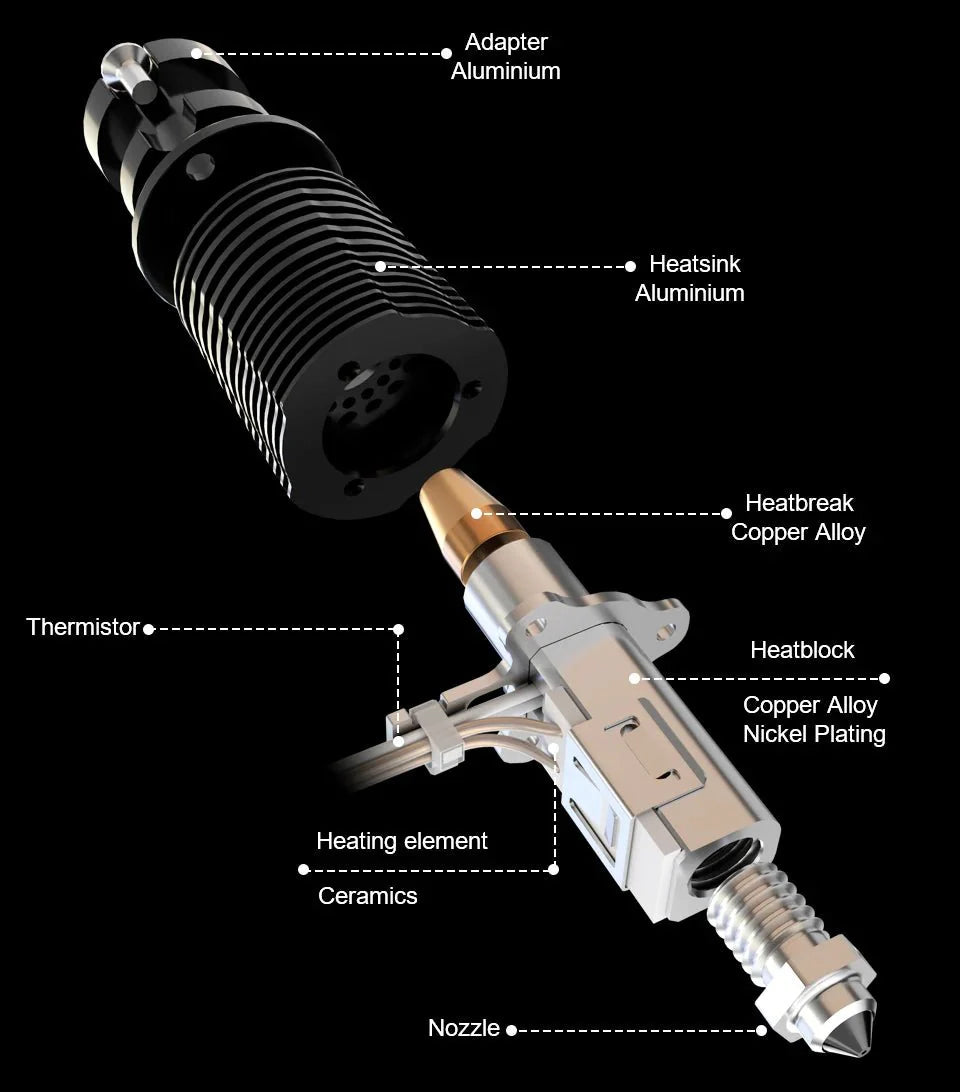 Adapter
Aluminium

Heatsink
Aluminium

Heatbreak
Copper Alloy

Thermistor

Heatblock

Copper Alloy
Nickel Plating

Heating element

Ceramics

Nozzle